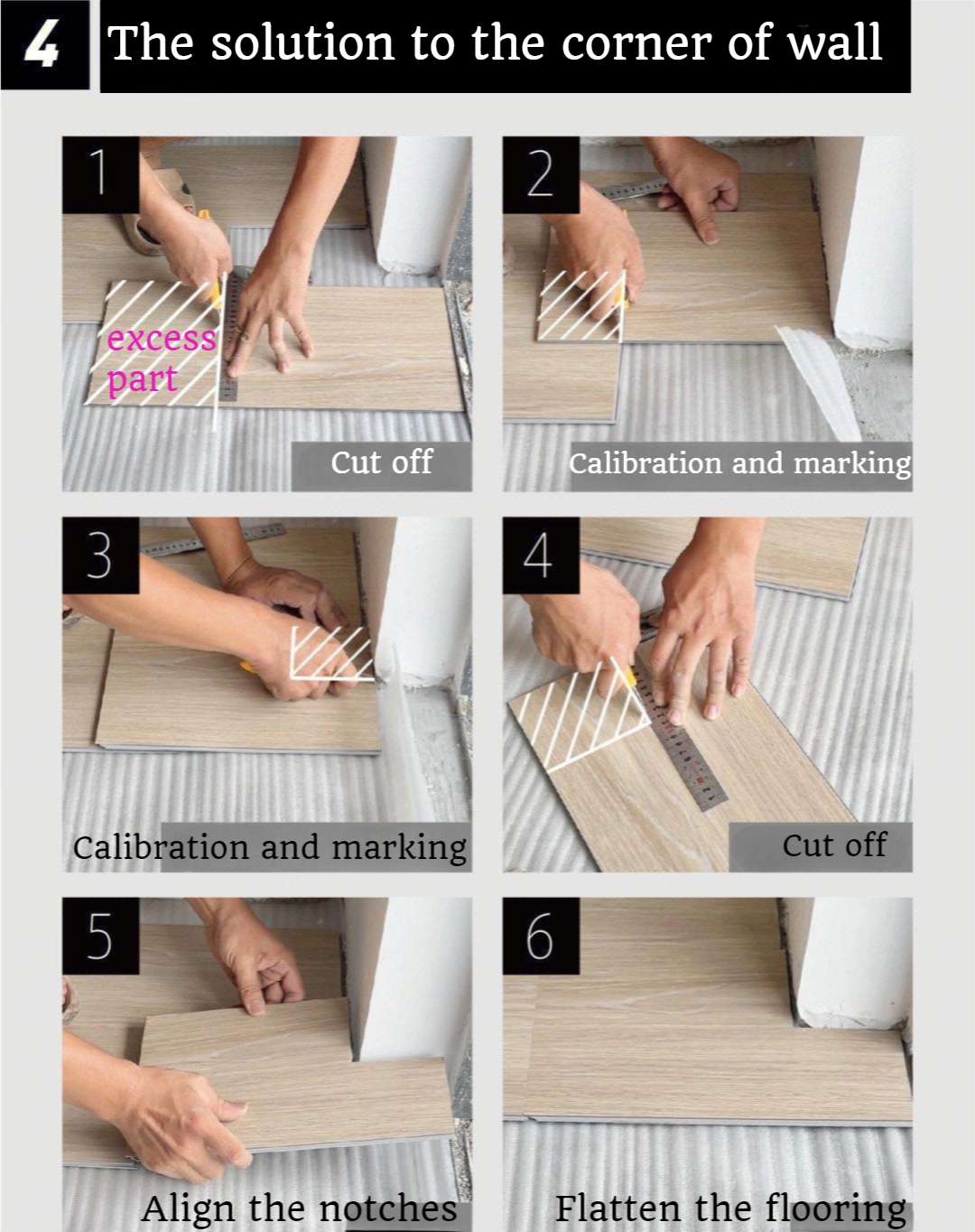 4 The solution to the corner of wall

1

excess part

Cut off

2

Calibration and marking

3

Calibration and marking

4

Cut off

5

Align the notches

6

Flatten the flooring